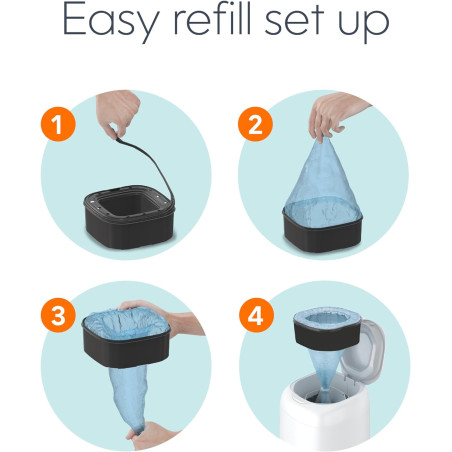 Easy refill set up

1

2

3

4